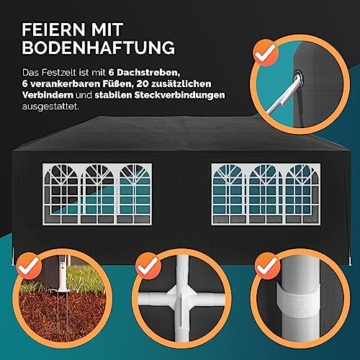 FEIERN MIT BODENHAFTUNG

Das Festzelt ist mit 6 Dachstreben, 6 verankerbaren Füßen, 20 zusätzlichen Verbindern und stabilen Steckverbindungen ausgestattet.