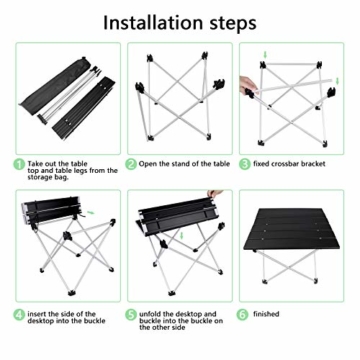 Installation steps

1 Take out the table top and table legs from the storage bag.

2 Open the stand of the table

3 fixed crossbar bracket

4 insert the side of the desktop into the buckle

5 unfold the desktop and buckle into the buckle on the other side

6 finished