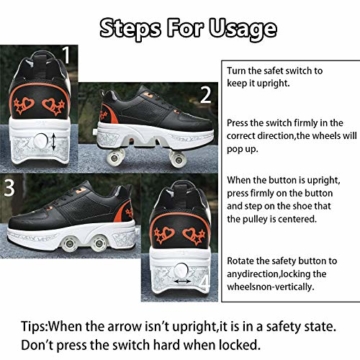 Steps For Usage

1

2

3

4

Turn the safet switch to keep it upright.

Press the switch firmly in the correct direction,the wheels will pop up.

When the button is upright, press firmly on the button and step on the shoe that the pulley is centered.

Rotate the safety button to anydirection,locking the wheelsnon-vertically.

Tips:When the arrow isn't upright,it is in a safety state.
Don't press the switch hard when locked.