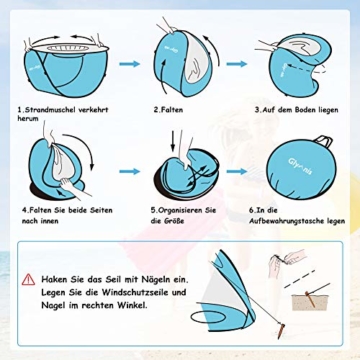 1.Strandmuschel verkehrt herum

2.Falten

3.Auf dem Boden liegen

4.Falten Sie beide Seiten nach innen

5.Organisieren Sie die Größe

Glymnis

6.In die Aufbewahrungstasche legen

Haken Sie das Seil mit Nägeln ein. Legen Sie die Windschutzseile und Nagel im rechten Winkel.